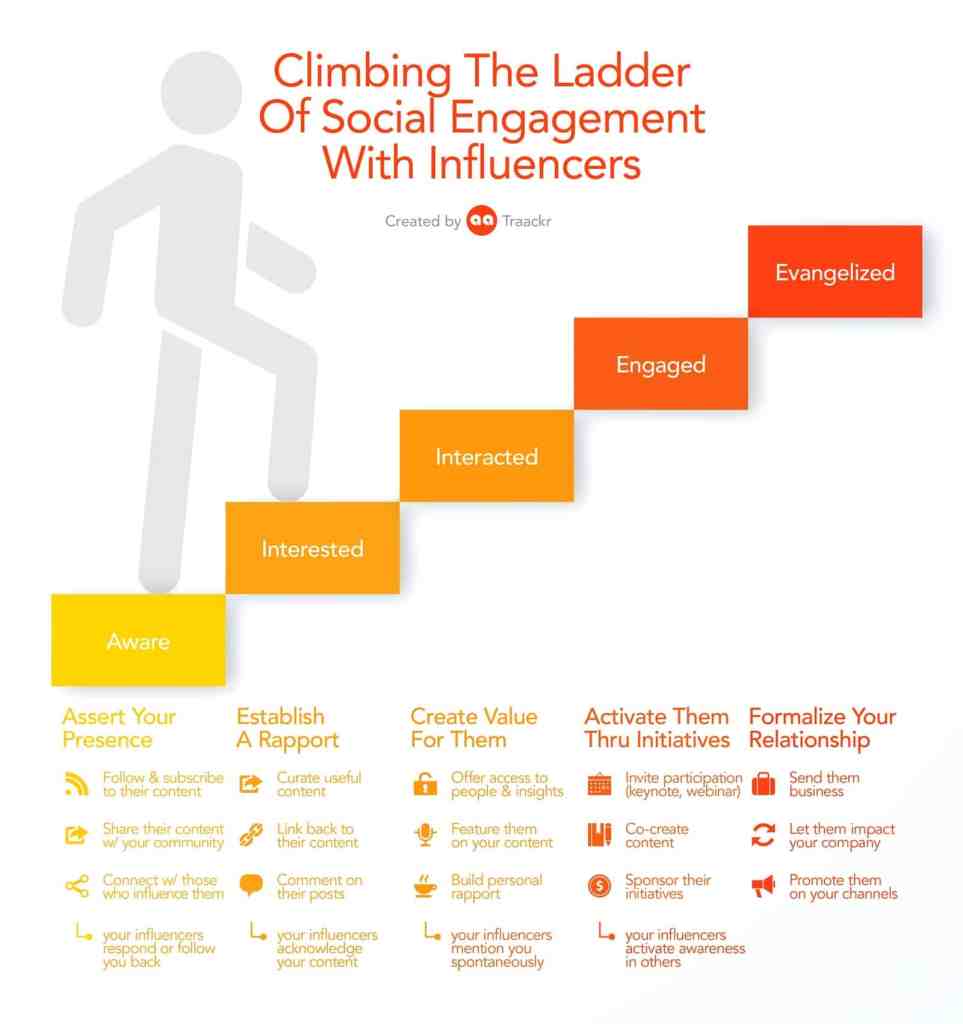 Climbing The Ladder Of Social Engagement With Influencers

Created by Traackr

Evangelized

Engaged

Interacted

Interested

Aware

Assert Your Presence

Follow & subscribe to their content

Share their content w/ your community

Connect w/ those who influence them

your influencers respond or follow you back

Establish A Rapport

Curate useful content

Link back to their content

Comment on their posts

your influencers acknowledge your content

Create Value For Them

Offer access to people & insights

Feature them on your content

Build personal rapport

your influencers mention you spontaneously

Activate Them Thru Initiatives

Invite participation (keynote, webinar)

Co-create content

Sponsor their initiatives

your influencers activate awareness in others

Formalize Your Relationship

Send them business

Let them impact your company

Promote them on your channels